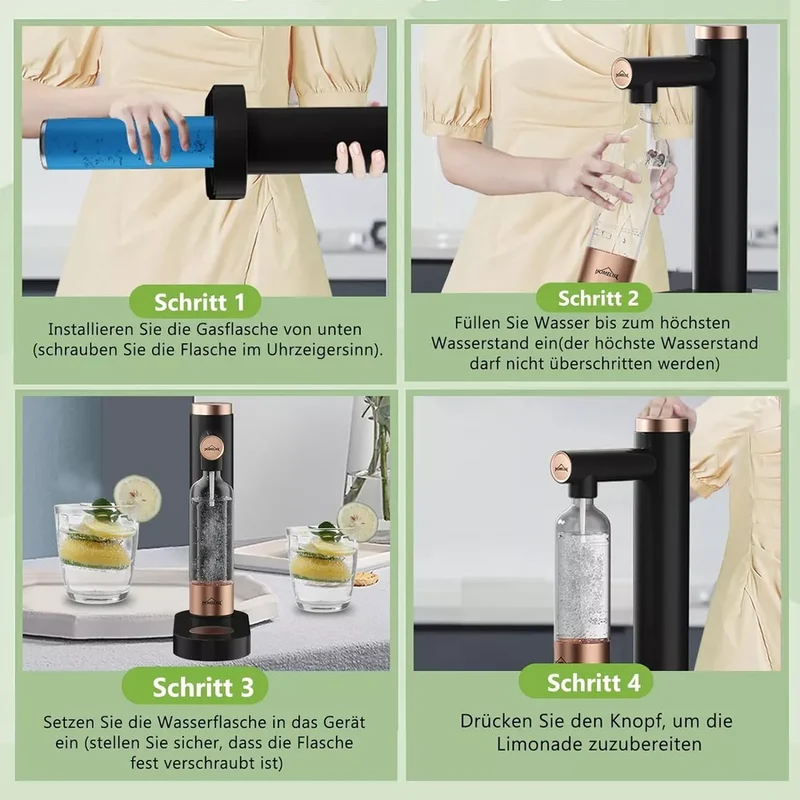 Schritt 1

Installieren Sie die Gasflasche von unten (schrauben Sie die Flasche im Uhrzeigersinn).

Schritt 2

Füllen Sie Wasser bis zum höchsten Wasserstand ein(der höchste Wasserstand darf nicht überschritten werden)

Schritt 3

Setzen Sie die Wasserflasche in das Gerät ein (stellen Sie sicher, dass die Flasche fest verschraubt ist)

Schritt 4

Drücken Sie den Knopf, um die Limonade zuzubereiten