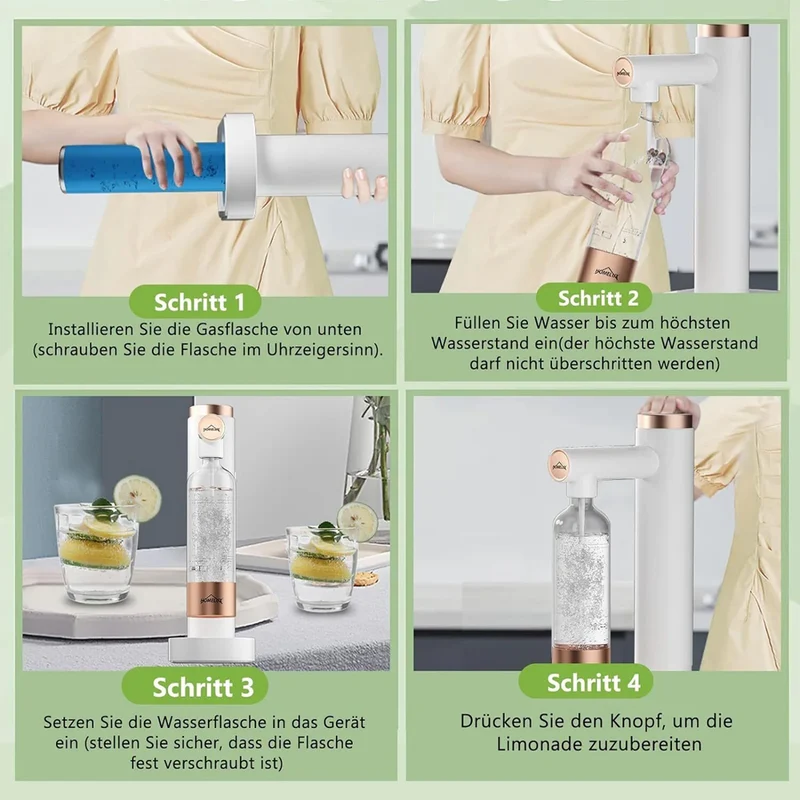 Schritt 1

Installieren Sie die Gasflasche von unten (schrauben Sie die Flasche im Uhrzeigersinn).

Schritt 2

Füllen Sie Wasser bis zum höchsten Wasserstand ein(der höchste Wasserstand darf nicht überschritten werden)

Schritt 3

Setzen Sie die Wasserflasche in das Gerät ein (stellen Sie sicher, dass die Flasche fest verschraubt ist)

Schritt 4

Drücken Sie den Knopf, um die Limonade zuzubereiten